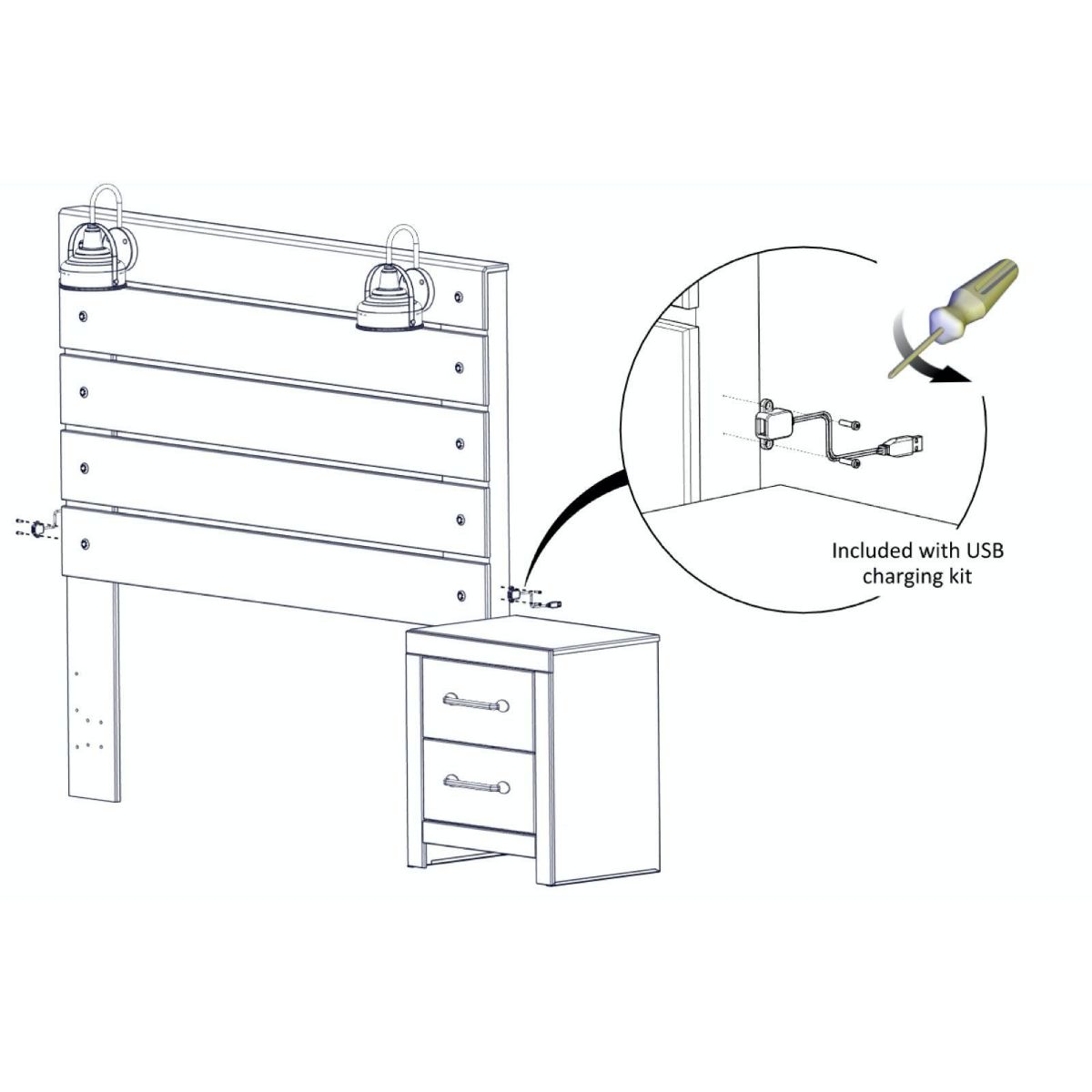 Included with USB charging kit